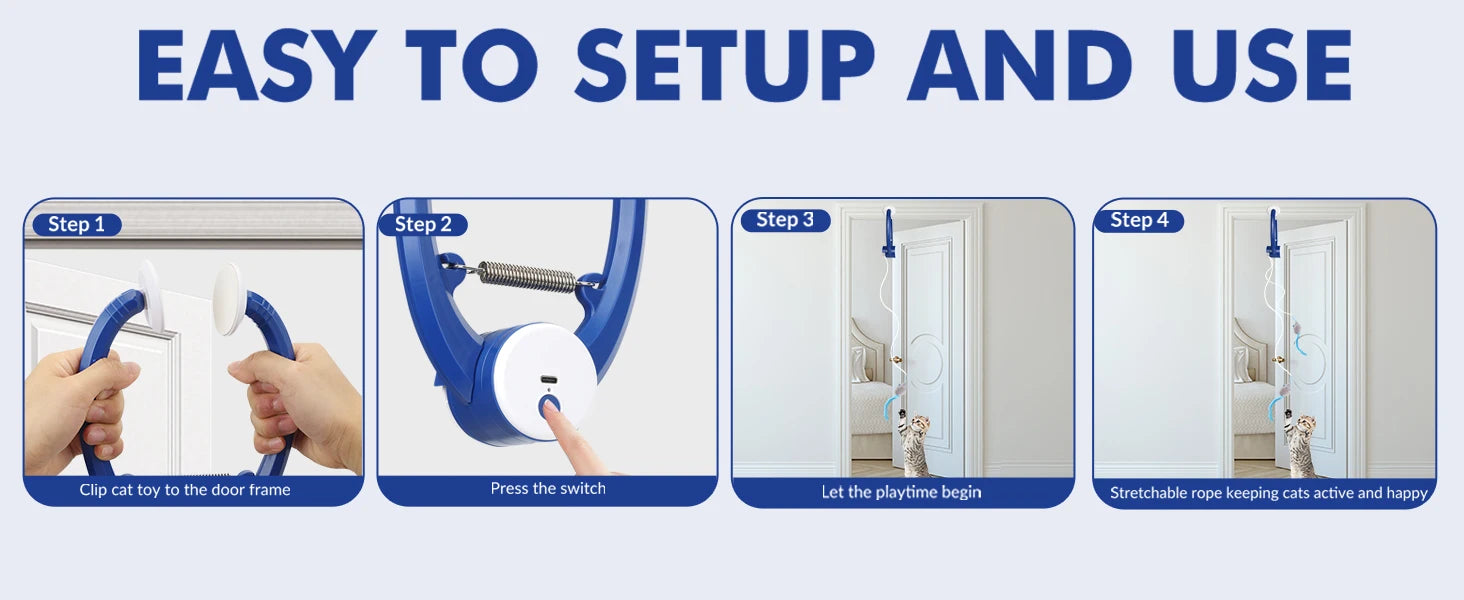 EASY TO SETUP AND USE

Step 1
Clip cat toy to the door frame

Step 2
Press the switch

Step 3
Let the playtime begin

Step 4
Stretchable rope keeping cats active and happy