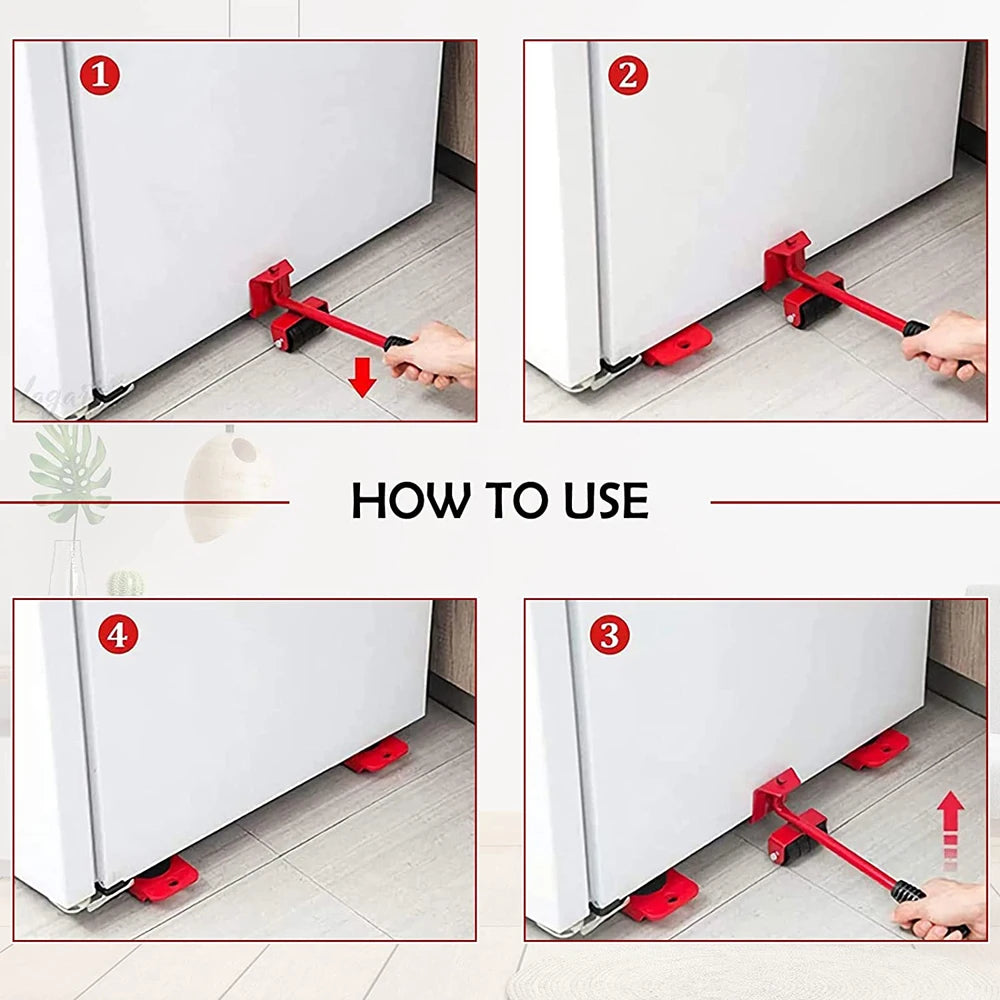 1

2

HOW TO USE

4

3