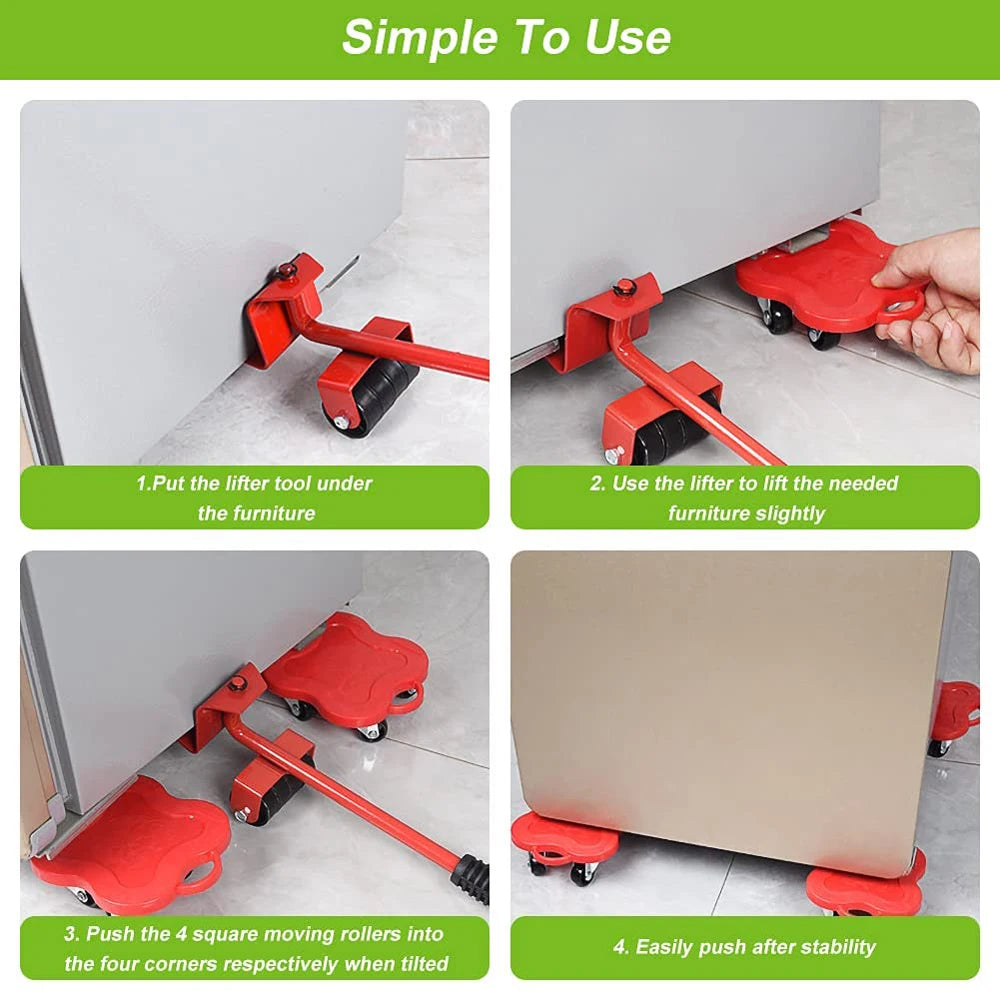 Simple To Use

1.Put the lifter tool under the furniture

2. Use the lifter to lift the needed furniture slightly

3. Push the 4 square moving rollers into the four corners respectively when tilted

4. Easily push after stability