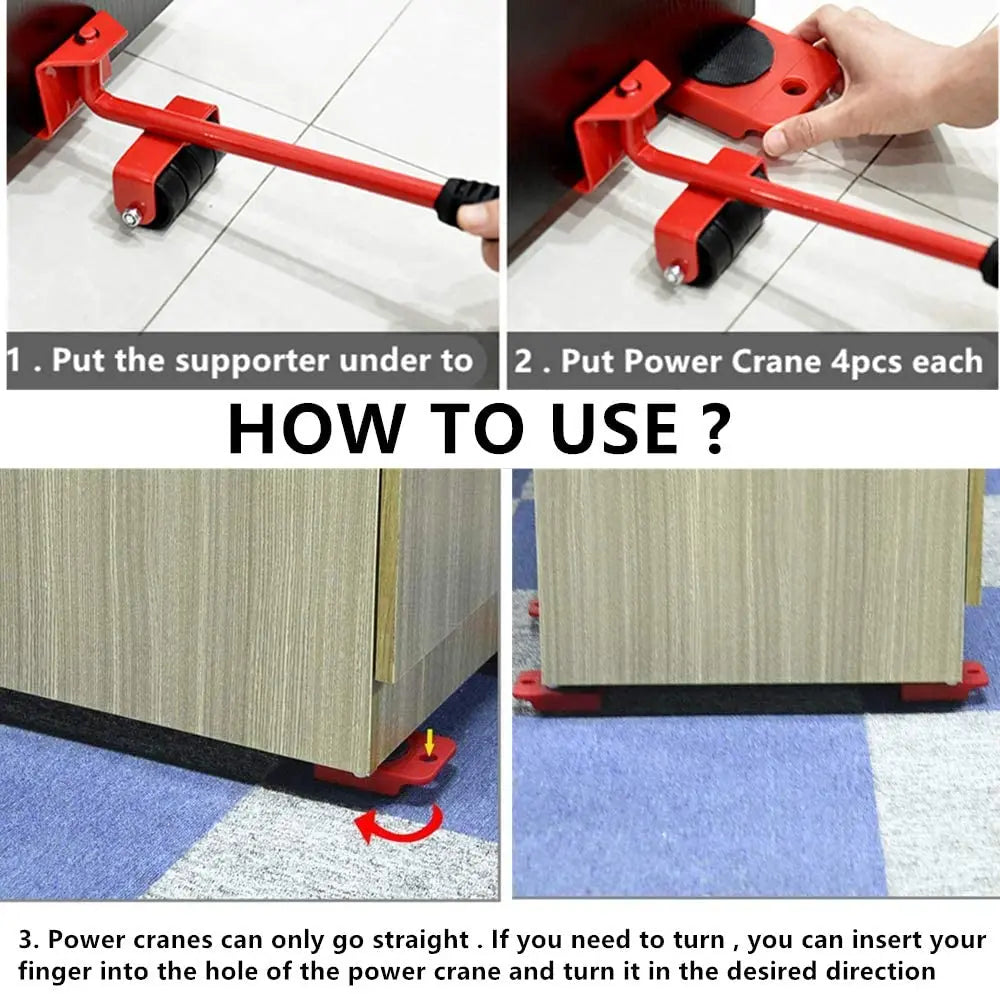 1 . Put the supporter under to

2 . Put Power Crane 4pcs each

HOW TO USE ?

3. Power cranes can only go straight . If you need to turn , you can insert your finger into the hole of the power crane and turn it in the desired direction