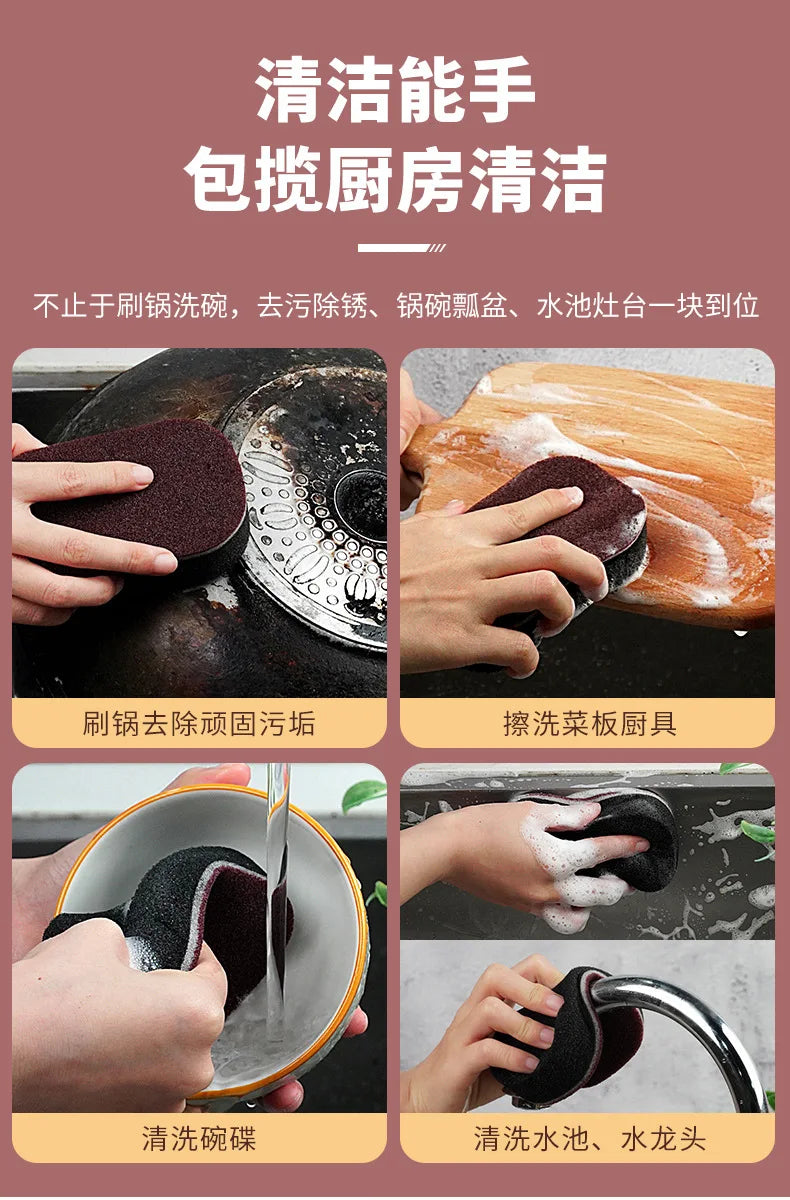 清洁能手
包揽厨房清洁

不止于刷锅洗碗，去污除锈、锅碗瓢盆、水池灶台一块到位

刷锅去除顽固污垢

擦洗菜板厨具

清洗碗碟

清洗水池、水龙头