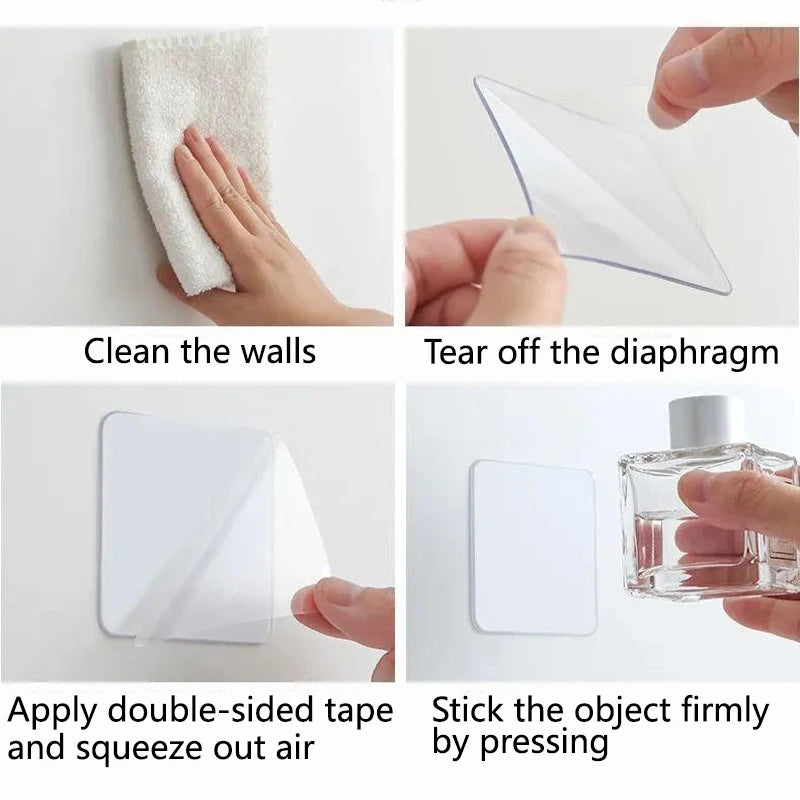 Clean the walls

Tear off the diaphragm

Apply double-sided tape and squeeze out air

Stick the object firmly by pressing