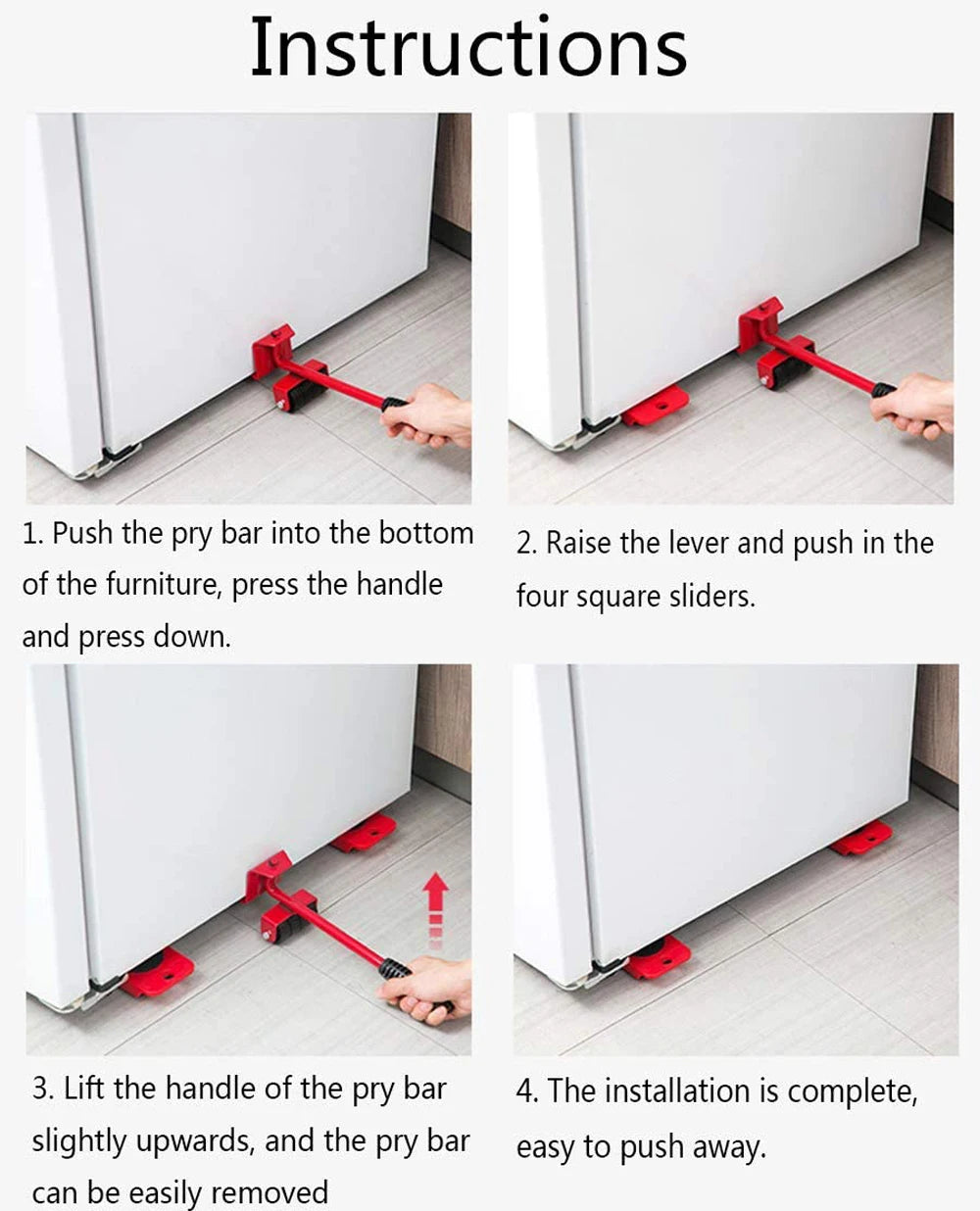 Instructions

1. Push the pry bar into the bottom of the furniture, press the handle and press down.

2. Raise the lever and push in the four square sliders.

3. Lift the handle of the pry bar slightly upwards, and the pry bar can be easily removed

4. The installation is complete, easy to push away.