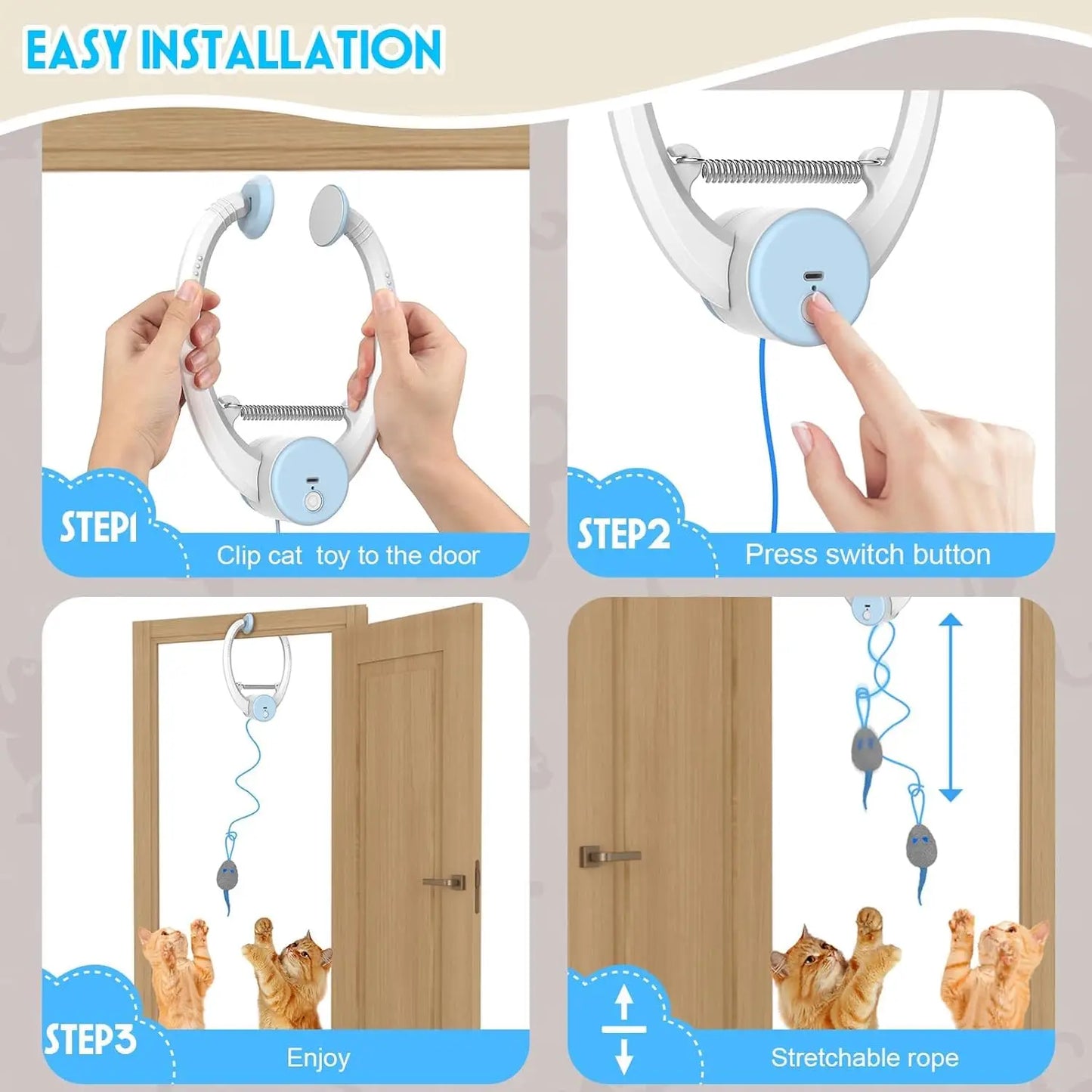 EASY INSTALLATION

STEP1
Clip cat toy to the door

STEP2
Press switch button

STEP3
Enjoy

Stretchable rope